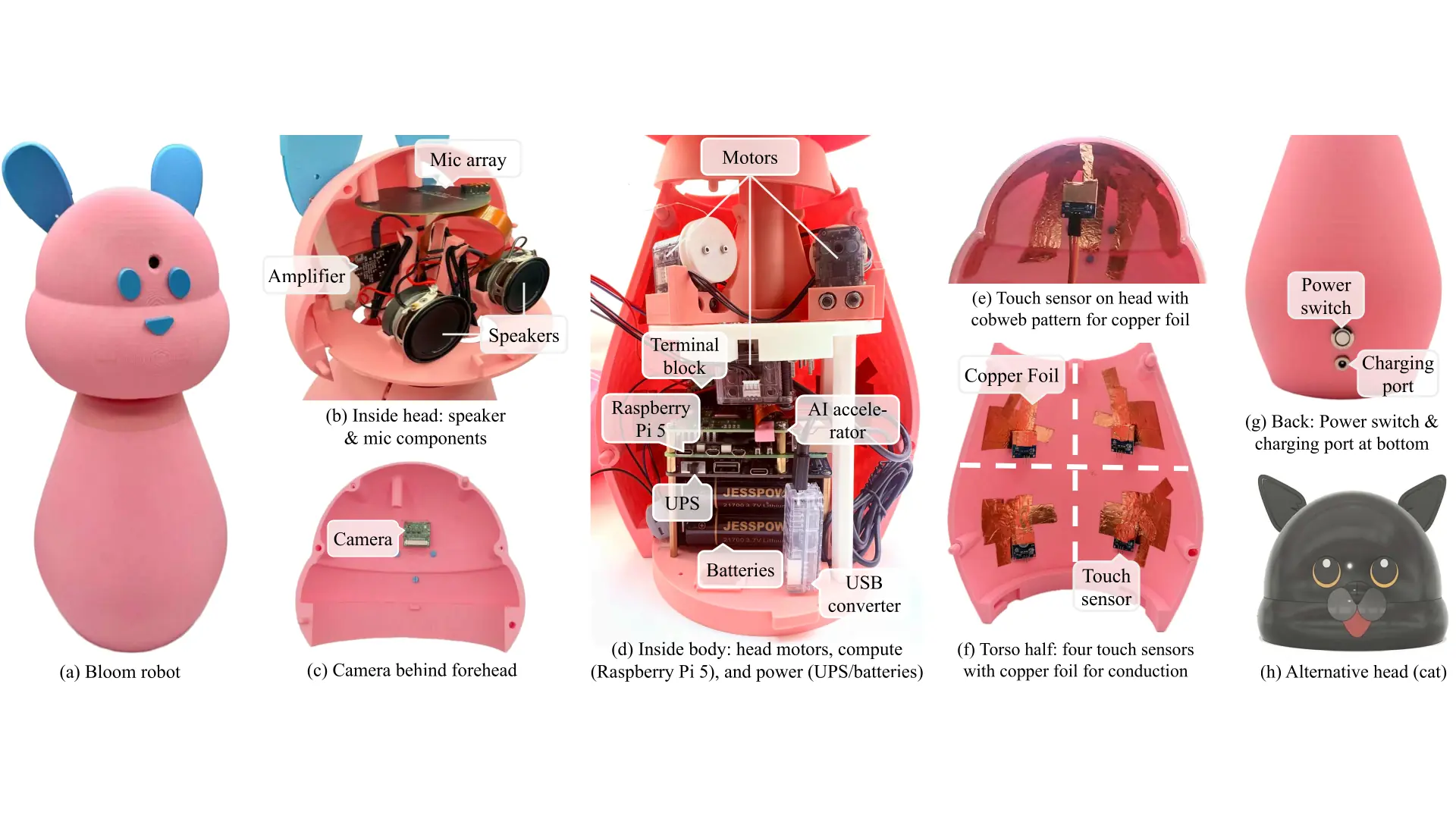 (a) Bloom robot

Mic array

Amplifier

Speakers

(b) Inside head: speaker & mic components

Camera

(c) Camera behind forehead

Motors

Terminal block

Raspberry Pi 5

AI accelerator

UPS

JESSPOW

JESSPOW

Batteries

USB converter

(d) Inside body: head motors, compute (Raspberry Pi 5), and power (UPS/batteries)

(e) Touch sensor on head with cobweb pattern for copper foil

Copper Foil

Touch sensor

(f) Torso half: four touch sensors with copper foil for conduction

Power switch

Charging port

(g) Back: Power switch & charging port at bottom

(h) Alternative head (cat)